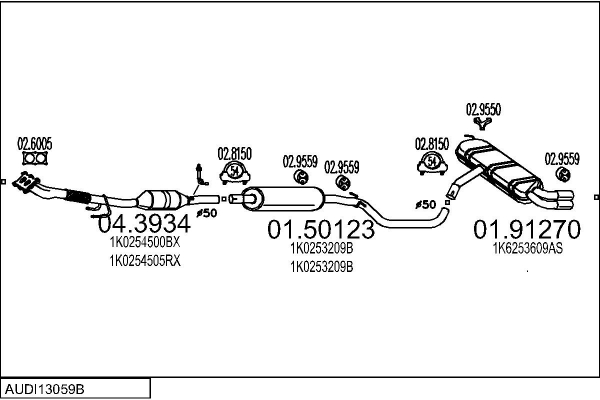 02.6005

02.8150

54

02.9559

02.9559

02.8150

54

02.9550

02.9559

ø50

ø50

04.3934
1K0254500BX
1K0254505RX

01.50123
1K0253209B
1K0253209B

01.91270
1K6253609AS

AUDI13059B