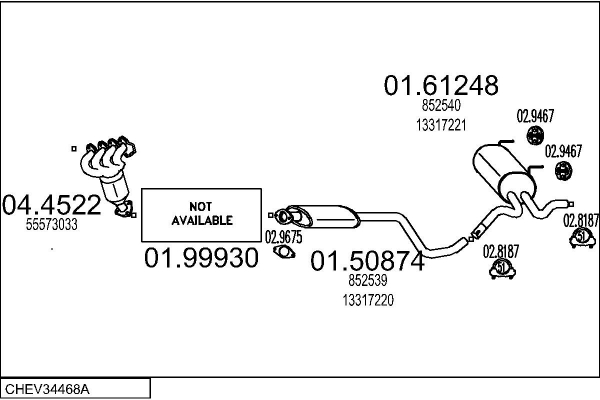 01.61248
852540
13317221

02.9467

02.9467

04.4522
55573033

NOT AVAILABLE

01.99930

02.9675

01.50874
852539
13317220

02.8187
51

02.8187
51

CHEV34468A