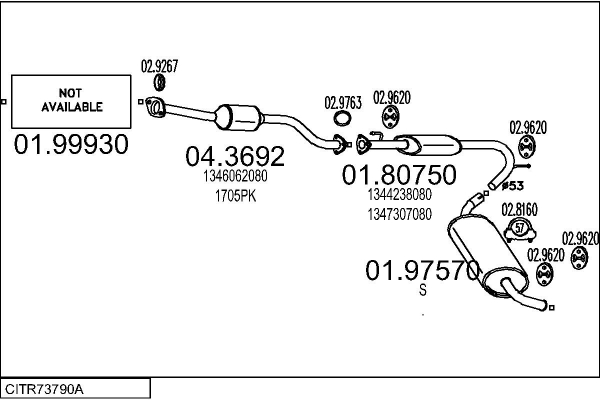 NOT AVAILABLE
01.99930

02.9267
04.3692
1346062080
1705PK

02.9763
02.9620
01.80750
1344238080
1347307080

02.9620
ø53
02.8160
57
02.9620
02.9620
01.97570
S

CITR73790A