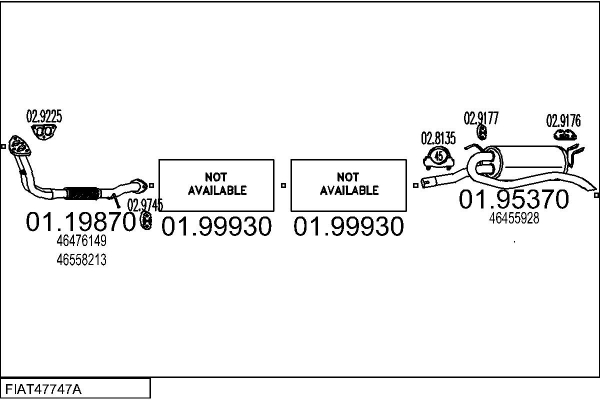 02.9225

02.9745

01.19870

46476149

46558213

NOT AVAILABLE

01.99930

NOT AVAILABLE

01.99930

02.8135

45

02.9177

02.9176

01.95370

46455928

FIAT47747A