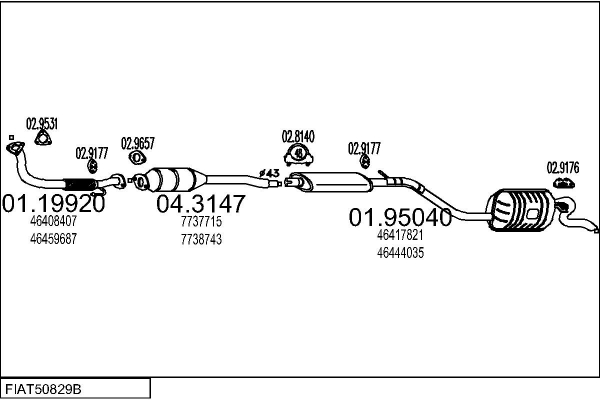 02.9531

02.9177

02.9657

02.8140

48

02.9177

02.9176

ø43

01.19920
46408407
46459687

04.3147
7737715
7738743

01.95040
46417821
46444035

FIAT50829B