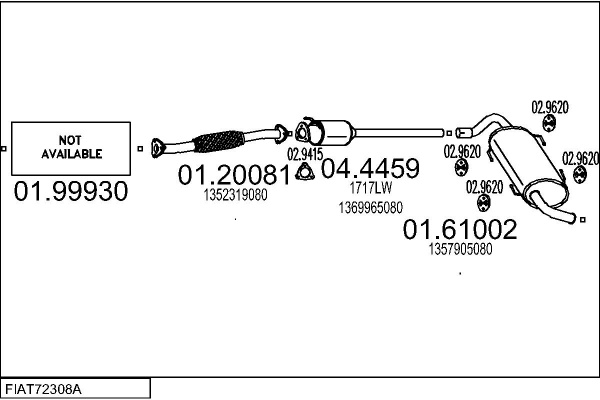 NOT AVAILABLE

01.99930

01.20081
1352319080

02.9415

04.4459
1717LW
1369965080

02.9620

02.9620

02.9620

02.9620

01.61002
1357905080

FIAT72308A