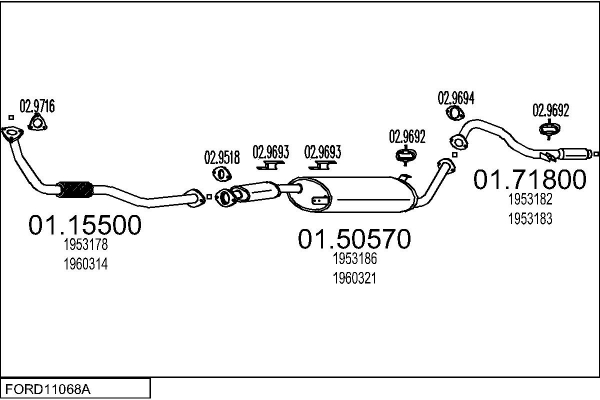 02.9716

02.9518

02.9693

02.9693

02.9692

02.9694

02.9692

01.15500
1953178
1960314

01.50570
1953186
1960321

01.71800
1953182
1953183

FORD11068A