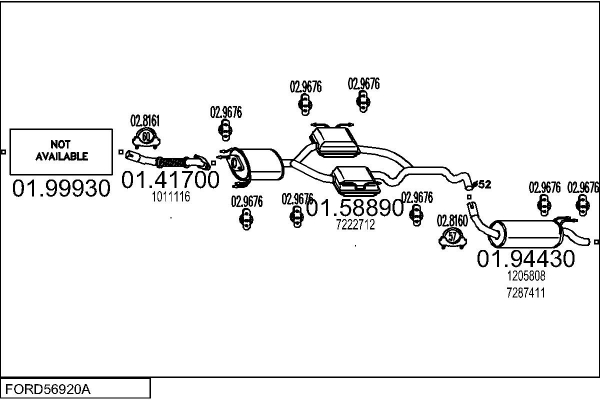 NOT AVAILABLE

01.99930

02.8161
60

01.41700
1011116

02.9676

02.9676

02.9676

02.9676

02.9676

01.58890
7222712

02.9676

52

02.8160
57

02.9676

02.9676

01.94430
1205808
7287411

FORD56920A