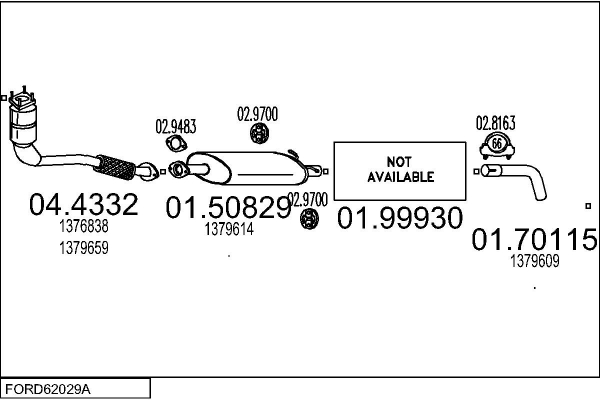 02.9483

02.9700

02.8163

66

NOT AVAILABLE

04.4332
1376838
1379659

01.50829
1379614

02.9700

01.99930

01.70115
1379609

FORD62029A