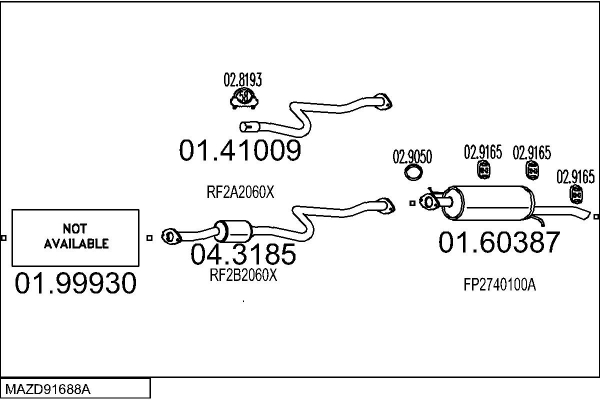 02.8193

01.41009

RF2A2060X

02.9050

02.9165

02.9165

02.9165

NOT AVAILABLE

01.99930

04.3185

RF2B2060X

01.60387

FP2740100A

MAZD91688A