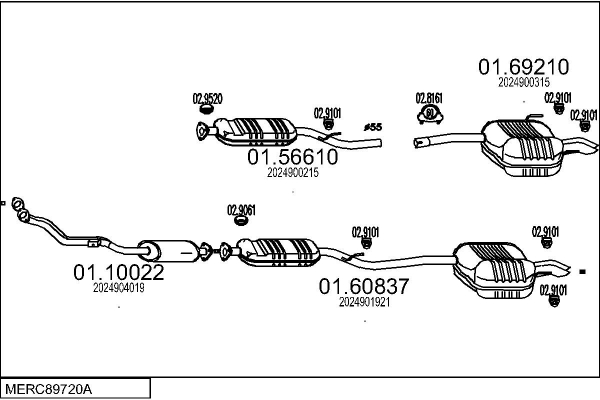 01.69210
2024900315

02.9520
02.9101
ø55
02.8161
02.9101
02.9101

01.56610
2024900215

02.9061
02.9101
02.9101

01.10022
2024904019

01.60837
2024901921

02.9101

MERC89720A