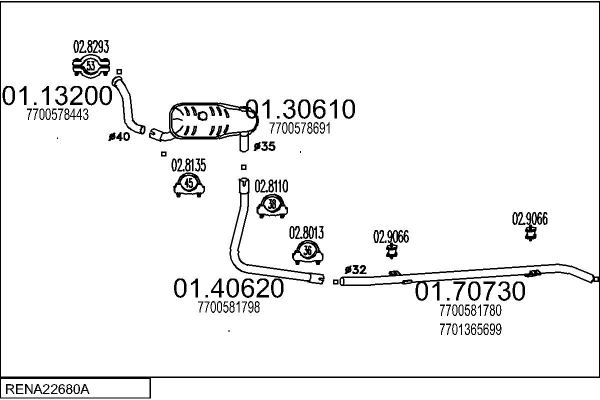 02.8293
53
01.13200
7700578443
ø40
01.30610
7700578691
ø35
02.8135
45
02.8110
38
02.8013
36
02.9066
02.9066
ø32
01.40620
7700581798
01.70730
7700581780
7701365699
RENA22680A