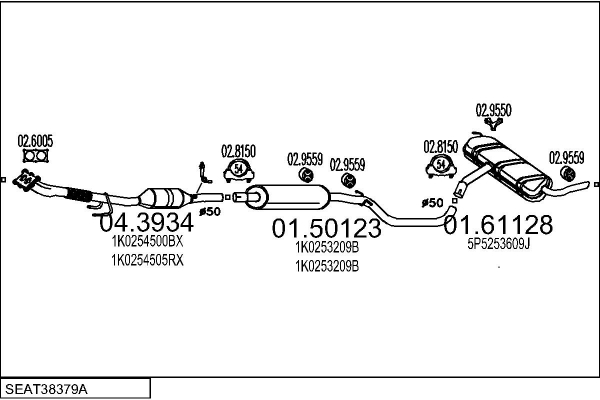 02.6005

02.8150
54

02.9559

02.9559

02.8150
54

02.9550

02.9559

ø50

ø50

04.3934
1K0254500BX
1K0254505RX

01.50123
1K0253209B
1K0253209B

01.61128
5P5253609J

SEAT38379A