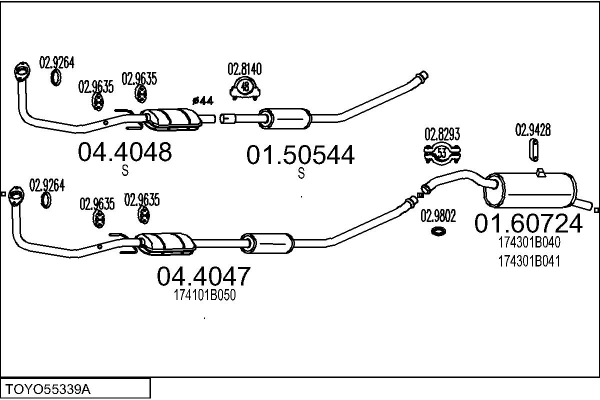 02.9264
02.9635
02.9635
02.8140
48
ø44
04.4048
S
01.50544
S
02.8293
53
02.9428
02.9264
02.9635
02.9635
02.9802
01.60724
174301B040
174301B041
04.4047
174101B050
TOYO55339A