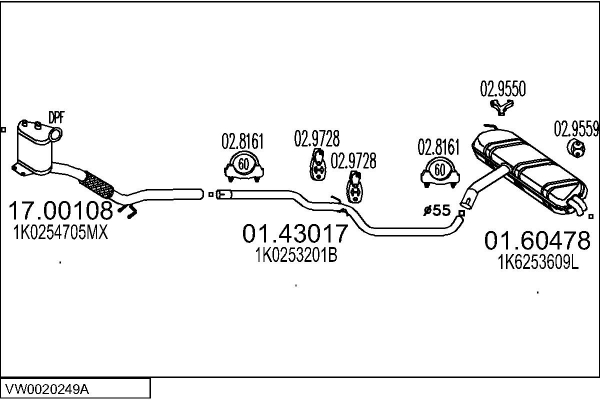 DPF

17.00108
1K0254705MX

02.8161
60

02.9728
02.9728

01.43017
1K0253201B

02.8161
60

ø55

02.9550
02.9559

01.60478
1K6253609L

VW0020249A