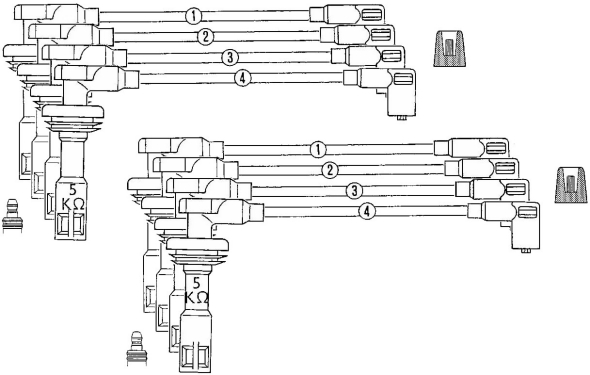 1
2
3
4
5
KΩ
1
2
3
4
5
KΩ