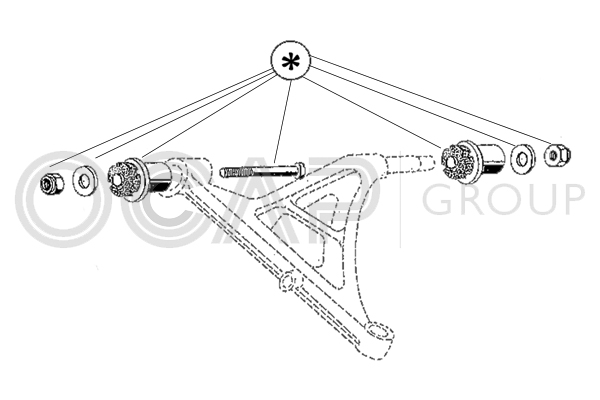 *

OCAP GROUP