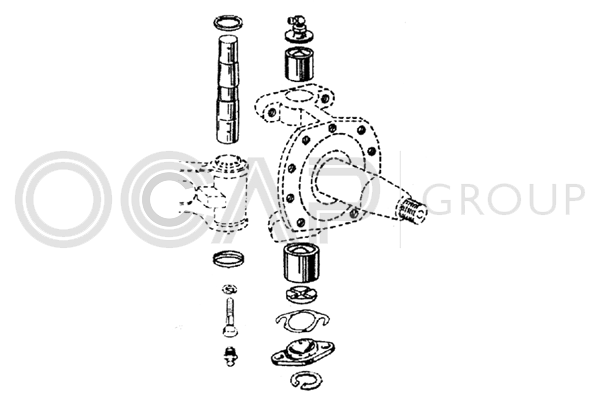 OCAP GROUP