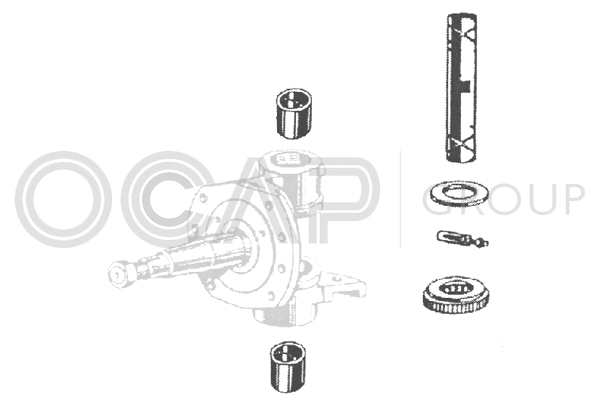 OCAP GROUP