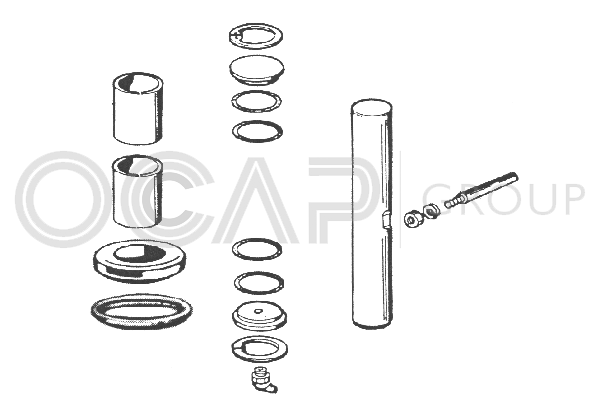 OCAP GROUP