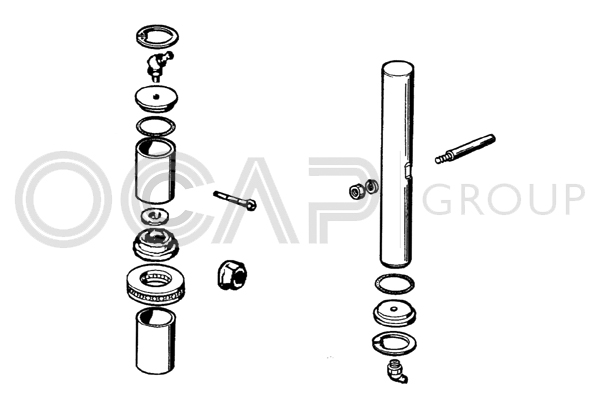 OCAP GROUP