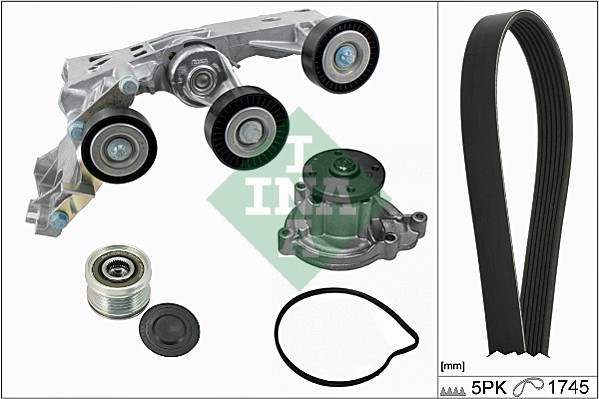 INA

[mm]

5PK 1745