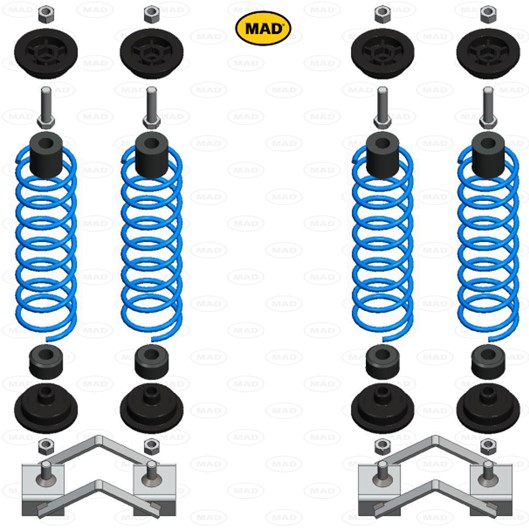 MAD