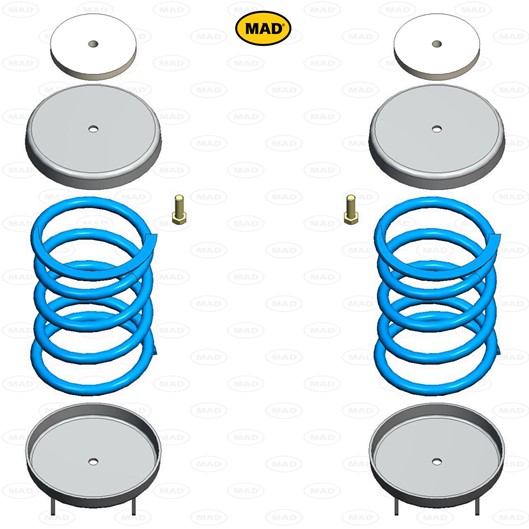 MAD