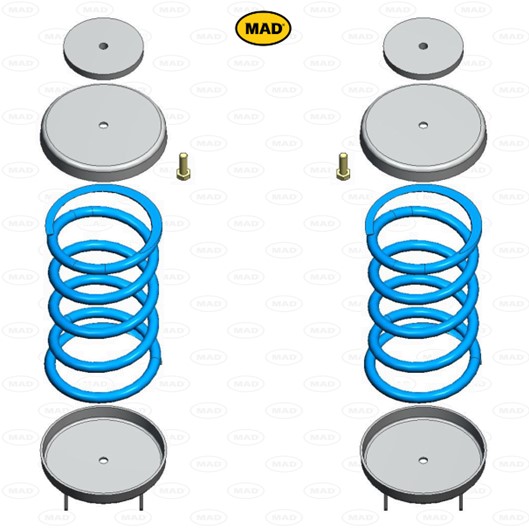 MAD