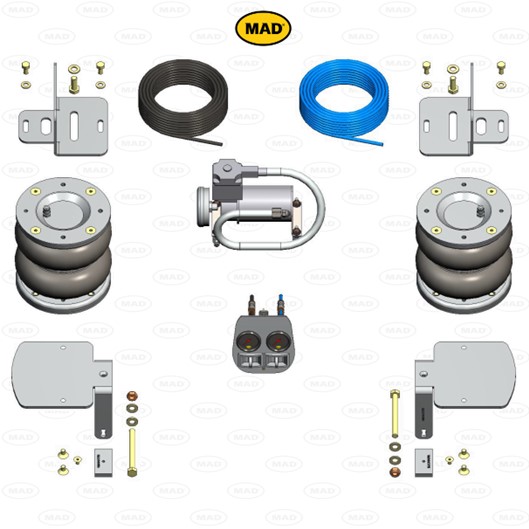 MAD