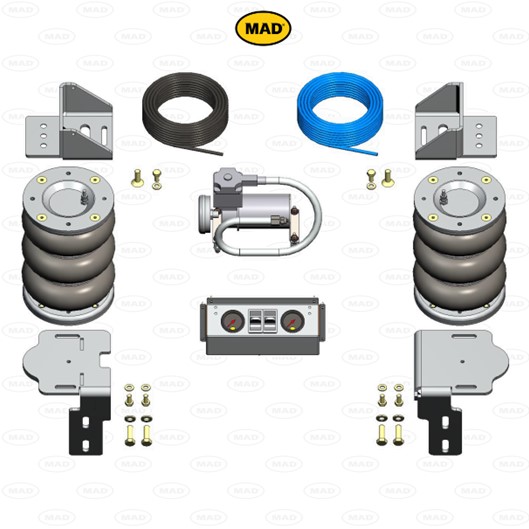 MAD