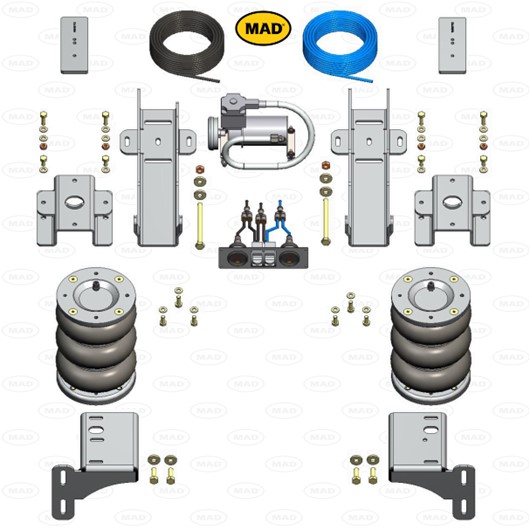 MAD