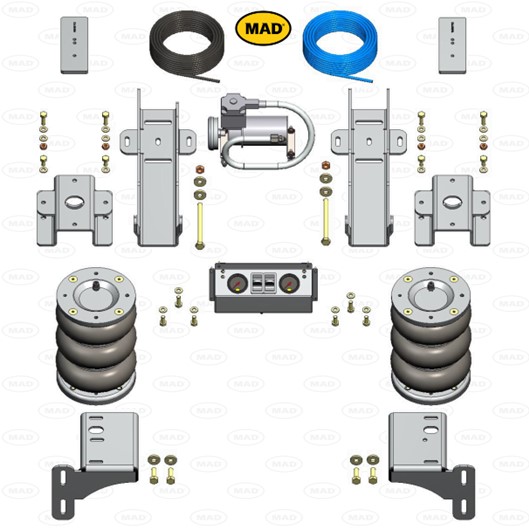 MAD