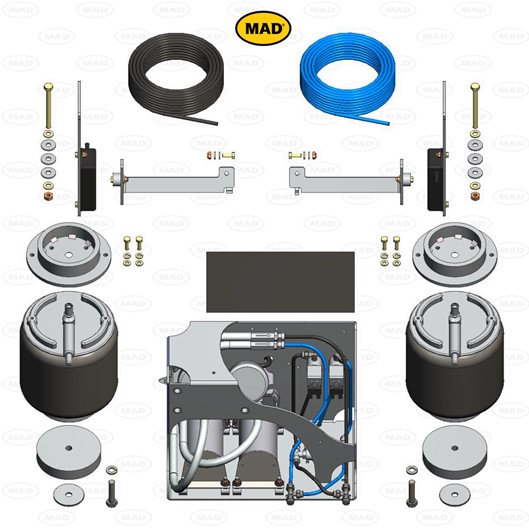 MAD