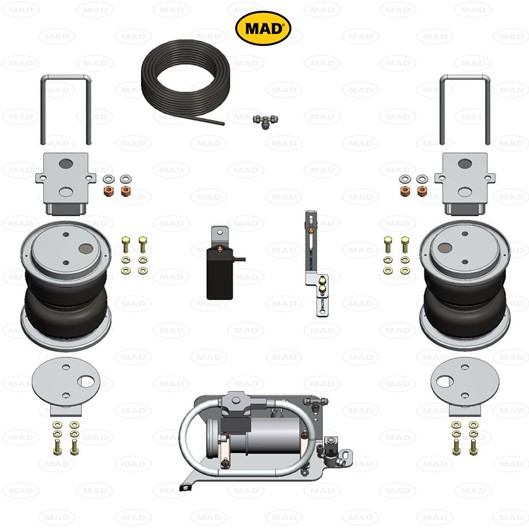 MAD