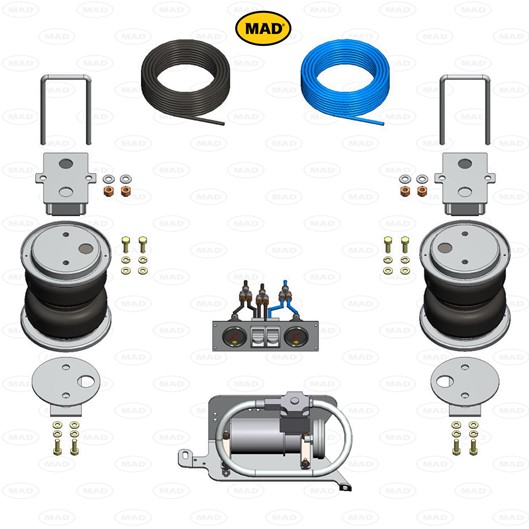 MAD