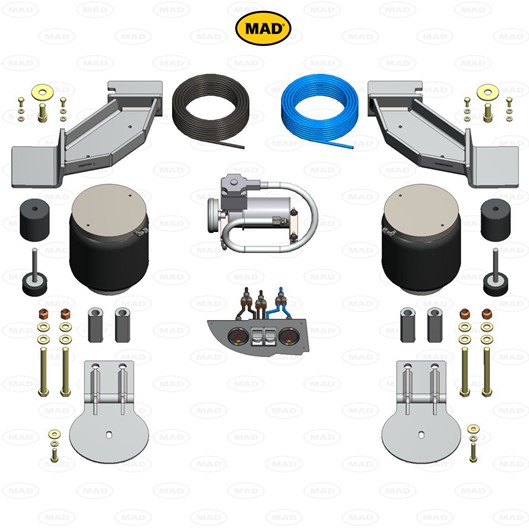 MAD