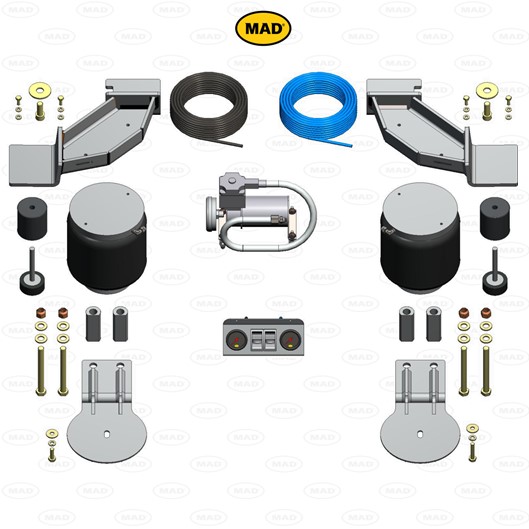 MAD