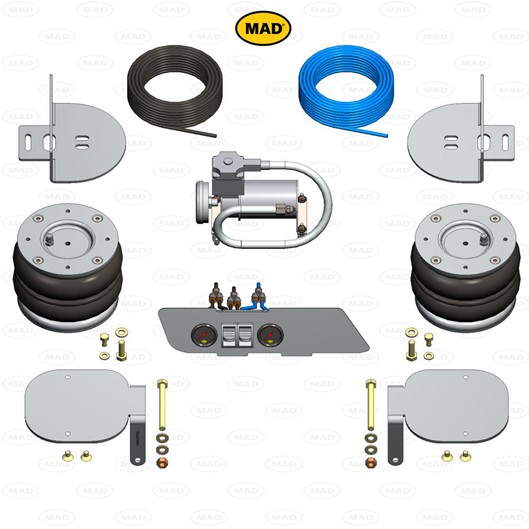 MAD