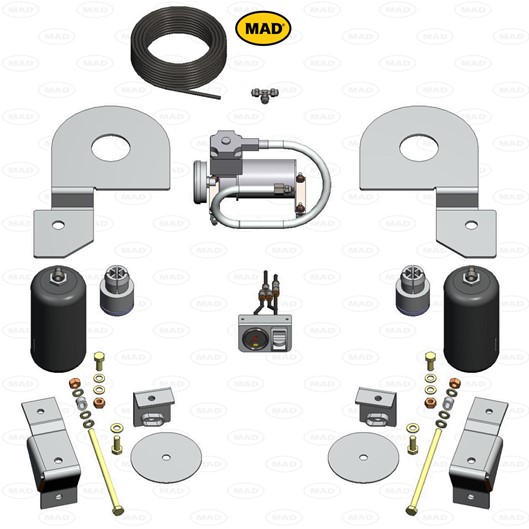 MAD