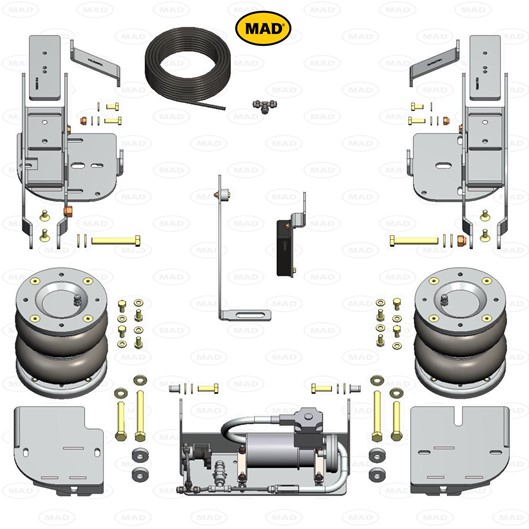 MAD