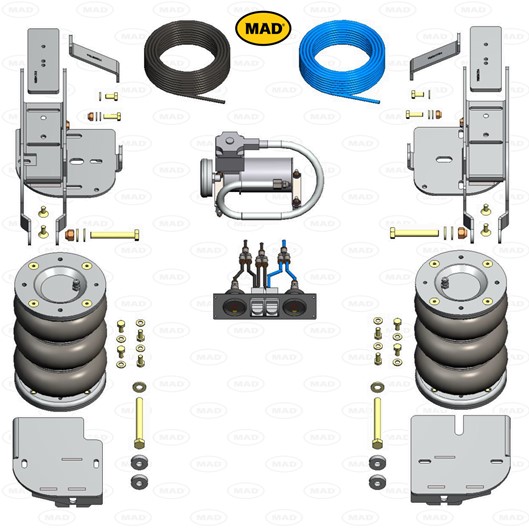 MAD