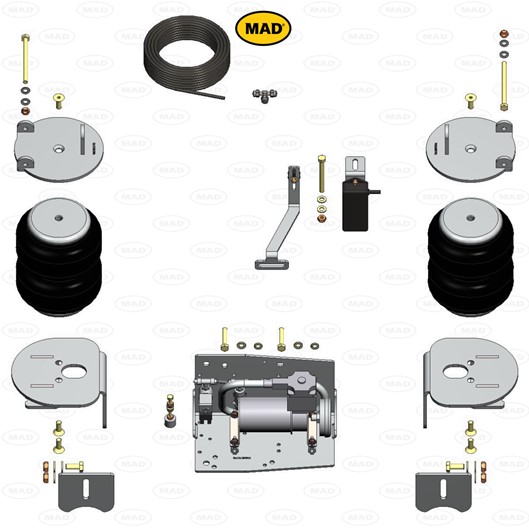 MAD