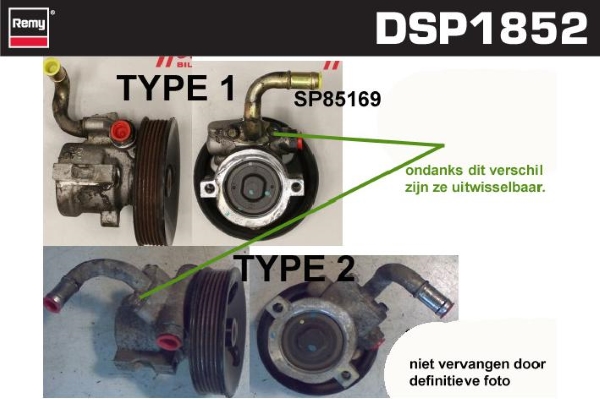 Remy

DSP1852

TYPE 1

SP85169

ondanks dit verschil zijn ze uitwisselbaar.

TYPE 2

niet vervangen door definitieve foto