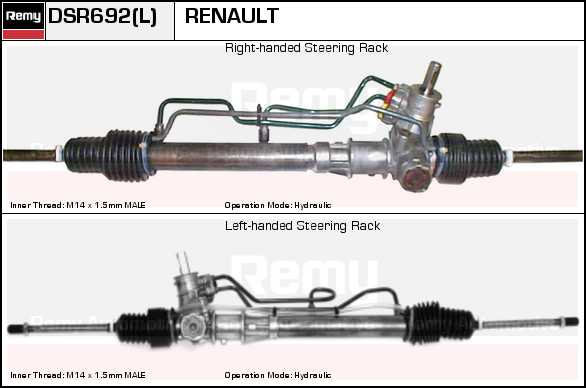 Remy DSR692(L) RENAULT

Right-handed Steering Rack

Remy

Inner Thread: M14 x 1.5mm MALE

Operation Mode: Hydraulic

Left-handed Steering Rack

Remy

Inner Thread: M14 x 1.5mm MALE

Operation Mode: Hydraulic