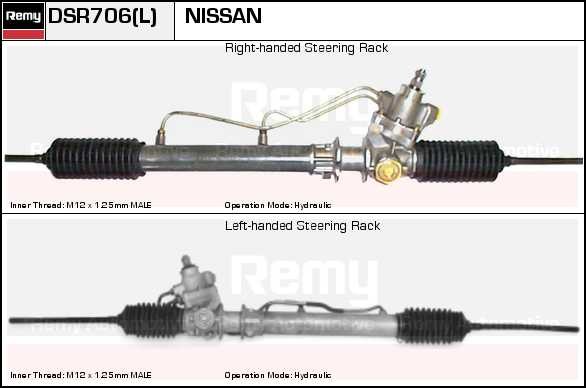 Remy DSR706(L) NISSAN

Right-handed Steering Rack

Remy

Inner Thread: M12 x 1.25mm MALE

Operation Mode: Hydraulic

Left-handed Steering Rack

Remy

Inner Thread: M12 x 1.25mm MALE

Operation Mode: Hydraulic