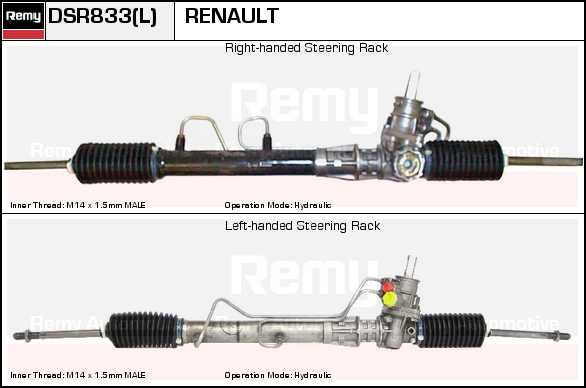 Remy DSR833(L) RENAULT

Right-handed Steering Rack

Remy

Remy Automotive

Inner Thread: M14 x 1.5mm MALE

Operation Mode: Hydraulic

Left-handed Steering Rack

Remy

Remy Automotive

Inner Thread: M14 x 1.5mm MALE

Operation Mode: Hydraulic