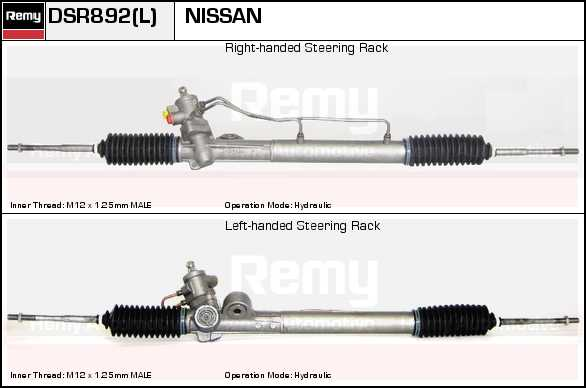 Remy

DSR892(L)

NISSAN

Right-handed Steering Rack

Remy

Inner Thread: M12 x 1.25mm MALE

Operation Mode: Hydraulic

Left-handed Steering Rack

Remy

Inner Thread: M12 x 1.25mm MALE

Operation Mode: Hydraulic