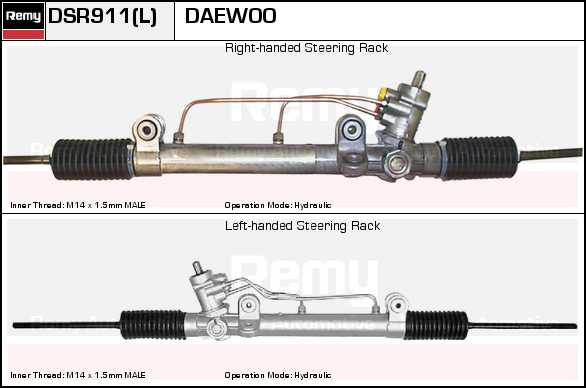 Remy DSR911(L) DAEWOO

Right-handed Steering Rack

Remy

Inner Thread: M14 x 1.5mm MALE

Operation Mode: Hydraulic

Left-handed Steering Rack

Remy

Inner Thread: M14 x 1.5mm MALE

Operation Mode: Hydraulic