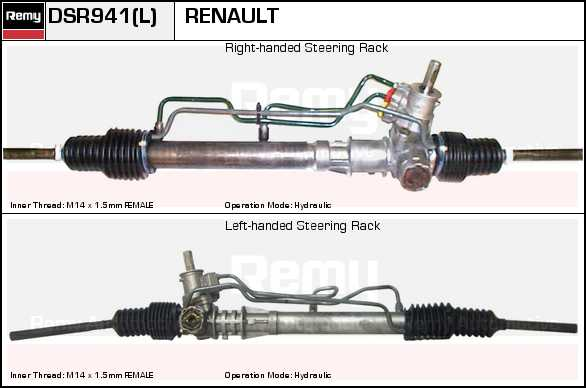 Remy DSR941(L) RENAULT

Right-handed Steering Rack

Remy

Inner Thread: M14 x 1.5mm FEMALE

Operation Mode: Hydraulic

Left-handed Steering Rack

Remy

Inner Thread: M14 x 1.5mm FEMALE

Operation Mode: Hydraulic