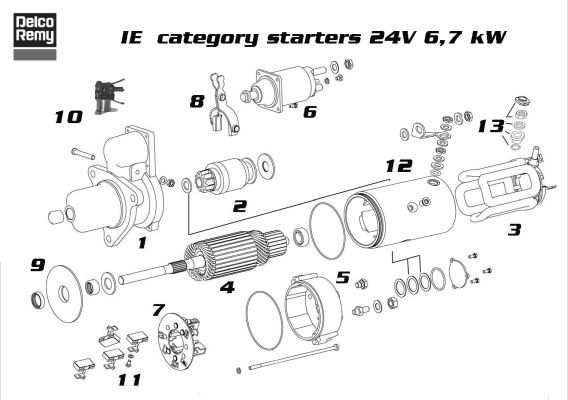 Delco Remy

IE category starters 24V 6,7 kW

10

8

6

13

12

2

1

3

9

4

5

7

11