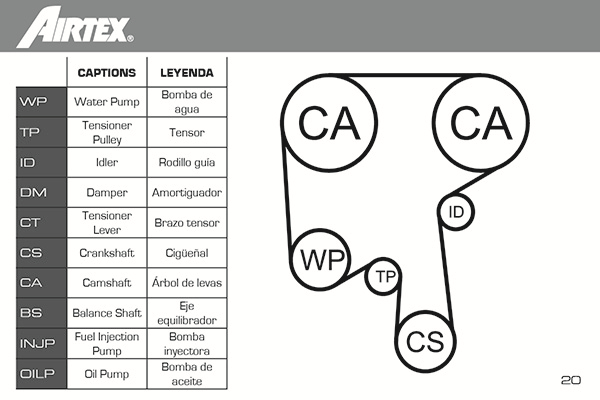 AIRTEX®

| | CAPTIONS | LEYENDA |
|---|---|---|
| WP | Water Pump | Bomba de agua |
| TP | Tensioner Pulley | Tensor |
| ID | Idler | Rodillo guía |
| DM | Damper | Amortiguador |
| CT | Tensioner Lever | Brazo tensor |
| CS | Crankshaft | Cigüeñal |
| CA | Camshaft | Árbol de levas |
| BS | Balance Shaft | Eje equilibrador |
| INJP | Fuel Injection Pump | Bomba inyectora |
| OILP | Oil Pump | Bomba de aceite |

CA
CA
ID
WP
TP
CS

20