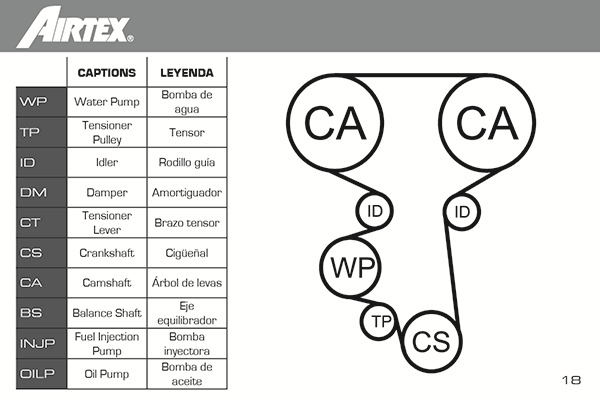 AIRTEX®

| | CAPTIONS | LEYENDA |
|---|---|---|
| WP | Water Pump | Bomba de agua |
| TP | Tensioner Pulley | Tensor |
| ID | Idler | Rodillo guía |
| DM | Damper | Amortiguador |
| CT | Tensioner Lever | Brazo tensor |
| CS | Crankshaft | Cigüeñal |
| CA | Camshaft | Árbol de levas |
| BS | Balance Shaft | Eje equilibrador |
| INJP | Fuel Injection Pump | Bomba inyectora |
| OILP | Oil Pump | Bomba de aceite |

CA
CA
ID
ID
WP
TP
CS

18