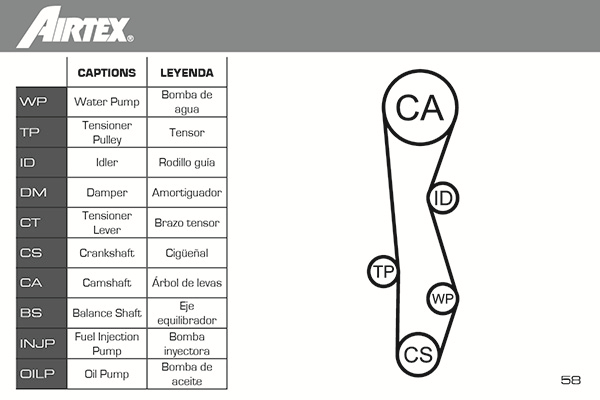 AIRTEX®

| | CAPTIONS | LEYENDA |
|---|---|---|
| WP | Water Pump | Bomba de agua |
| TP | Tensioner Pulley | Tensor |
| ID | Idler | Rodillo guía |
| DM | Damper | Amortiguador |
| CT | Tensioner Lever | Brazo tensor |
| CS | Crankshaft | Cigüeñal |
| CA | Camshaft | Árbol de levas |
| BS | Balance Shaft | Eje equilibrador |
| INJP | Fuel Injection Pump | Bomba inyectora |
| OILP | Oil Pump | Bomba de aceite |

CA

ID

TP

WP

CS

58